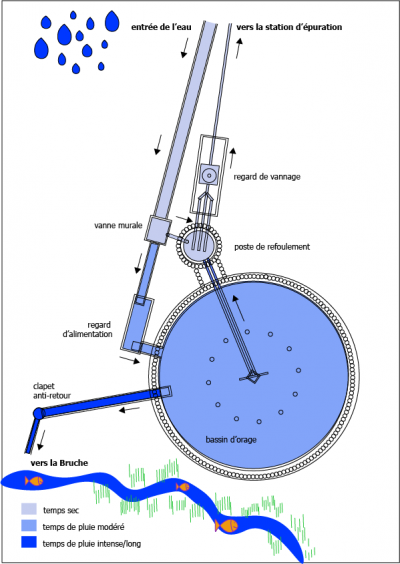 entrée de l'eau
vers la station d'épuration

regard de vannage

vanne murale

poste de refoulement

regard d'alimentation

clapet anti-retour

bassin d'orage

vers la Bruche

temps sec
temps de pluie modéré
temps de pluie intense/long